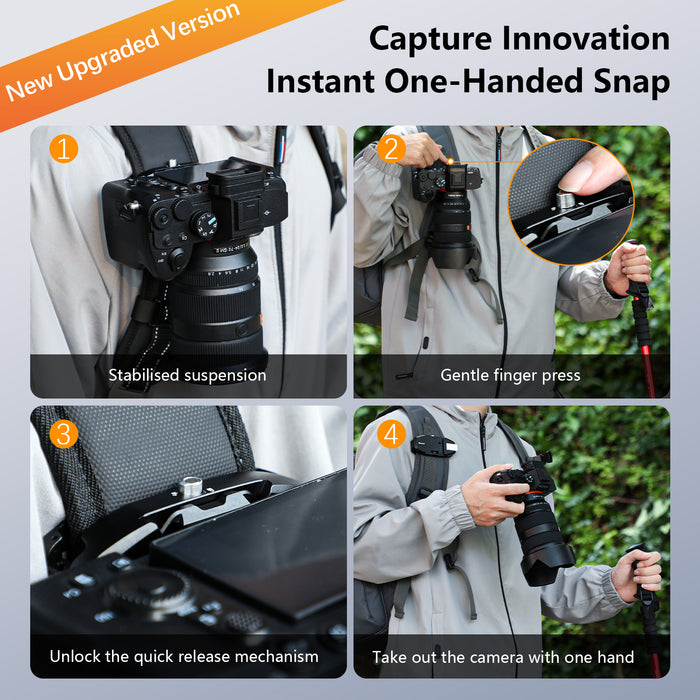 New Upgraded Version

Capture Innovation
Instant One-Handed Snap

1

Stabilised suspension

2

Gentle finger press

3

Unlock the quick release mechanism

4

Take out the camera with one hand