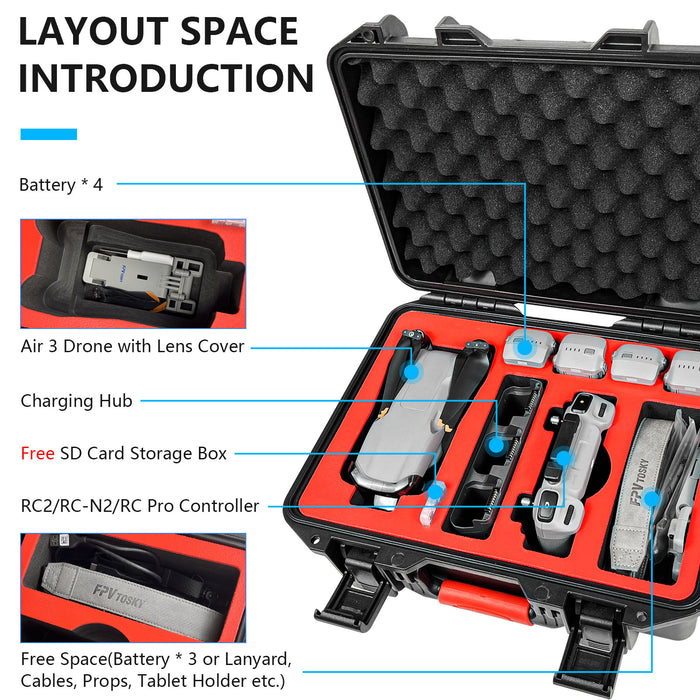 LAYOUT SPACE INTRODUCTION

Battery * 4

FPV

Air 3 Drone with Lens Cover

Charging Hub

Free SD Card Storage Box

RC2/RC-N2/RC Pro Controller

FPV TOSKY

FPV TOSKY

Free Space(Battery * 3 or Lanyard, Cables, Props, Tablet Holder etc.)