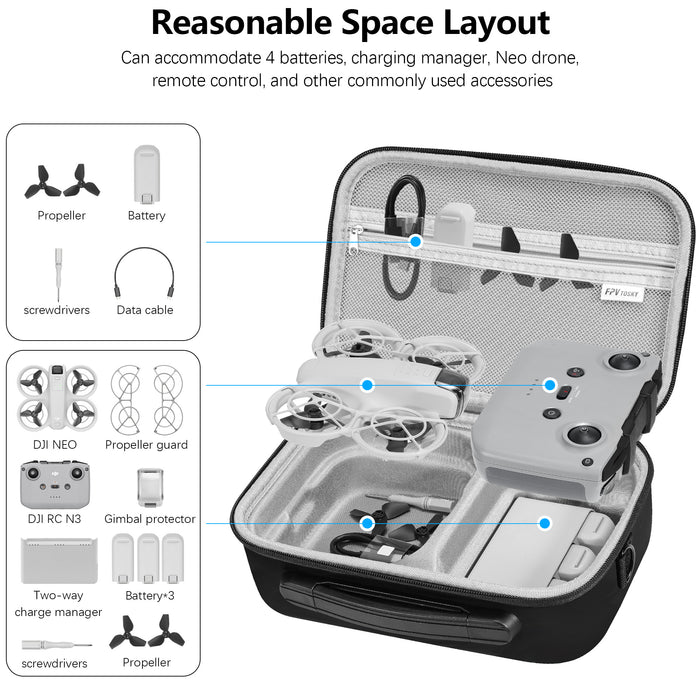 Reasonable Space Layout

Can accommodate 4 batteries, charging manager, Neo drone, remote control, and other commonly used accessories

Propeller

Battery

screwdrivers

Data cable

DJI NEO

Propeller guard

DJI RC N3

Gimbal protector

Two-way charge manager

Battery*3

screwdrivers

Propeller

FPV TOSKY