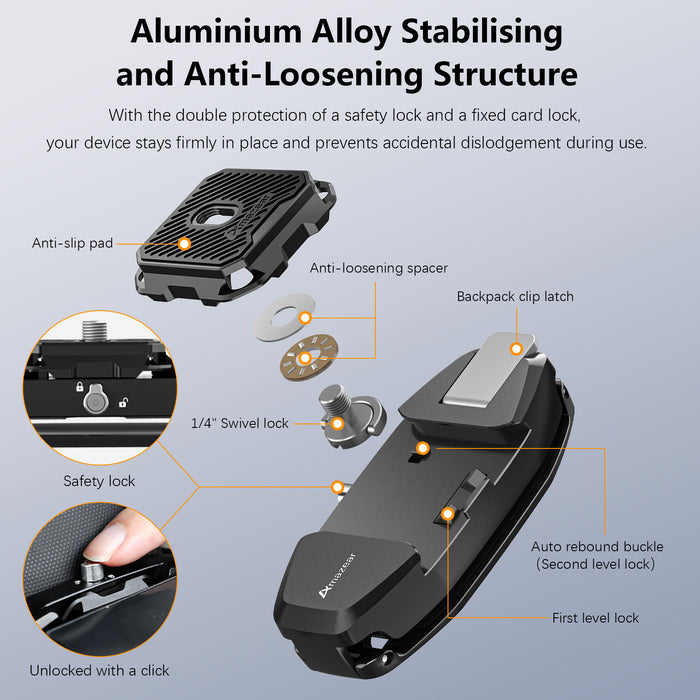 Aluminium Alloy Stabilising and Anti-Loosening Structure

With the double protection of a safety lock and a fixed card lock, your device stays firmly in place and prevents accidental dislodgement during use.

Anti-slip pad

Amazear

Anti-loosening spacer

Backpack clip latch

1/4" Swivel lock

Safety lock

Auto rebound buckle (Second level lock)

Amazear

First level lock

Unlocked with a click