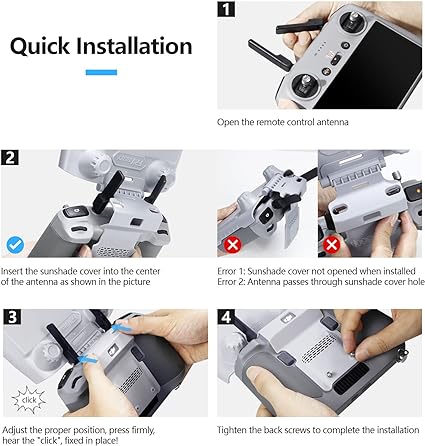 Quick Installation

1

Open the remote control antenna

2

Insert the sunshade cover into the center of the antenna as shown in the picture

Error 1: Sunshade cover not opened when installed
Error 2: Antenna passes through sunshade cover hole

3

click

Adjust the proper position, press firmly, hear the "click", fixed in place!

4

Tighten the back screws to complete the installation