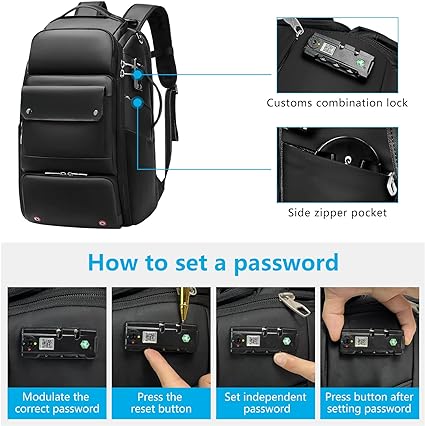 Customs combination lock

Side zipper pocket

How to set a password

Modulate the correct password

Press the reset button

Set independent password

Press button after setting password