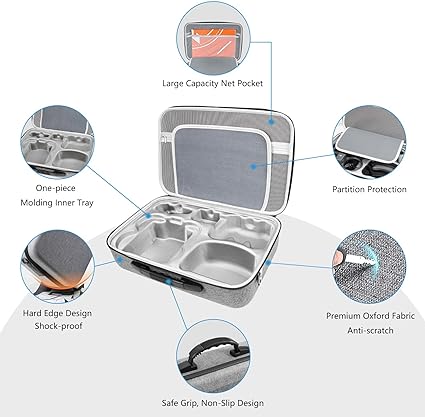 Large Capacity Net Pocket

One-piece
Molding Inner Tray

Partition Protection

Hard Edge Design
Shock-proof

Premium Oxford Fabric
Anti-scratch

Safe Grip, Non-Slip Design