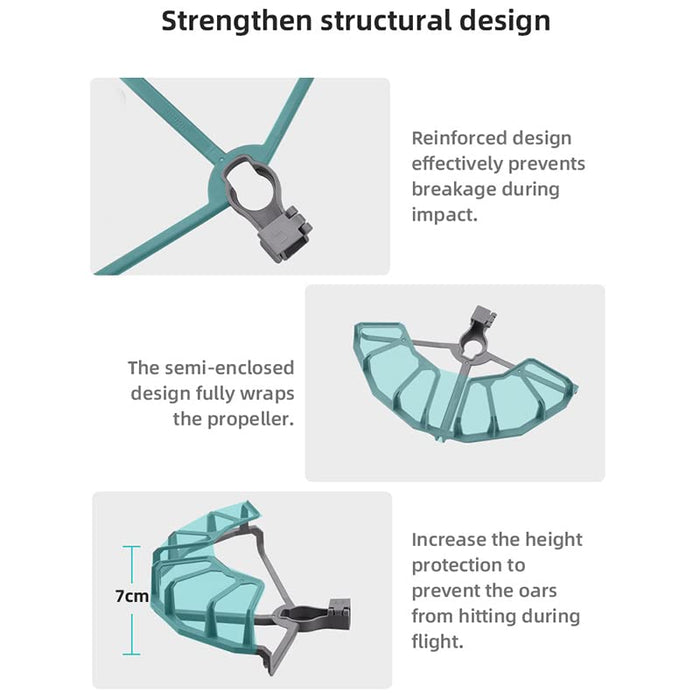 Strengthen structural design

Reinforced design effectively prevents breakage during impact.

The semi-enclosed design fully wraps the propeller.

7cm

Increase the height protection to prevent the oars from hitting during flight.