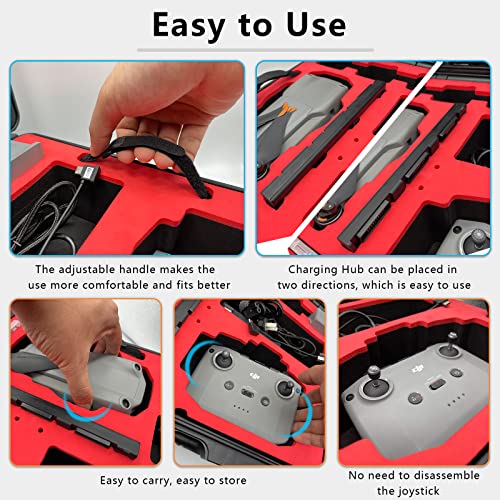 Easy to Use

The adjustable handle makes the use more comfortable and fits better

Charging Hub can be placed in two directions, which is easy to use

Easy to carry, easy to store

No need to disassemble the joystick