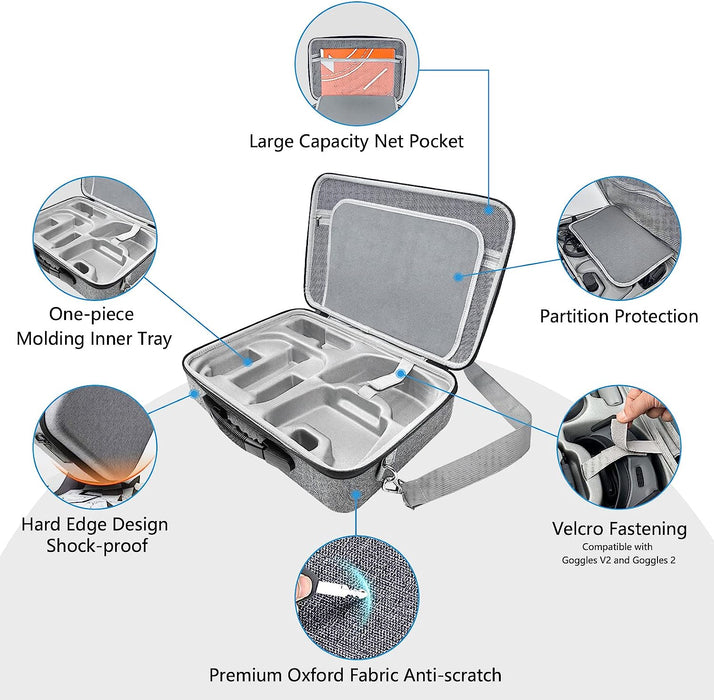 Large Capacity Net Pocket

One-piece
Molding Inner Tray

Partition Protection

Hard Edge Design
Shock-proof

Velcro Fastening
Compatible with
Goggles V2 and Goggles 2

Premium Oxford Fabric Anti-scratch