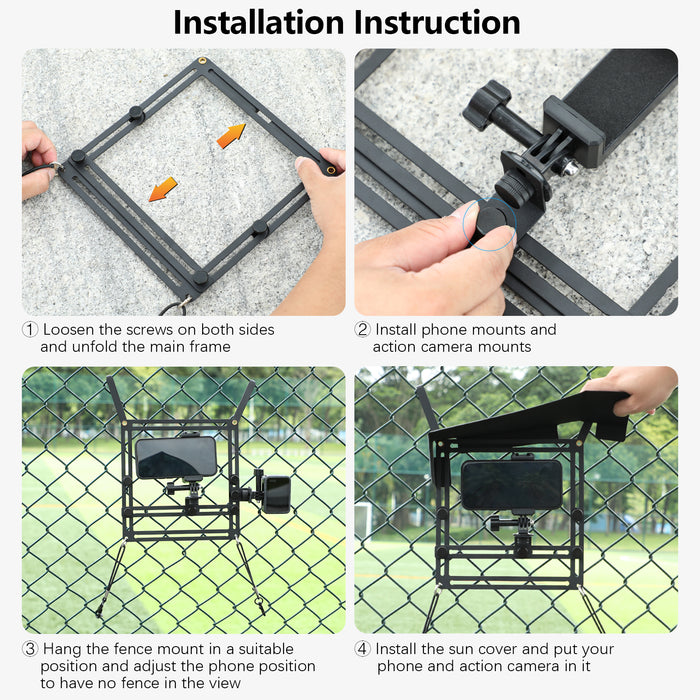 Installation Instruction

① Loosen the screws on both sides and unfold the main frame

② Install phone mounts and action camera mounts

③ Hang the fence mount in a suitable position and adjust the phone position to have no fence in the view

④ Install the sun cover and put your phone and action camera in it