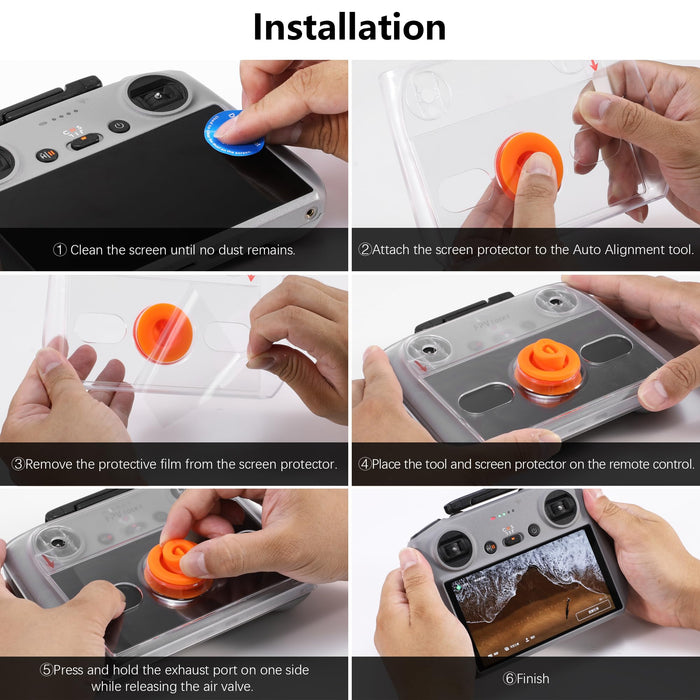 Installation

① Clean the screen until no dust remains.

②Attach the screen protector to the Auto Alignment tool.

③Remove the protective film from the screen protector.

④Place the tool and screen protector on the remote control.

⑤Press and hold the exhaust port on one side while releasing the air valve.

⑥Finish