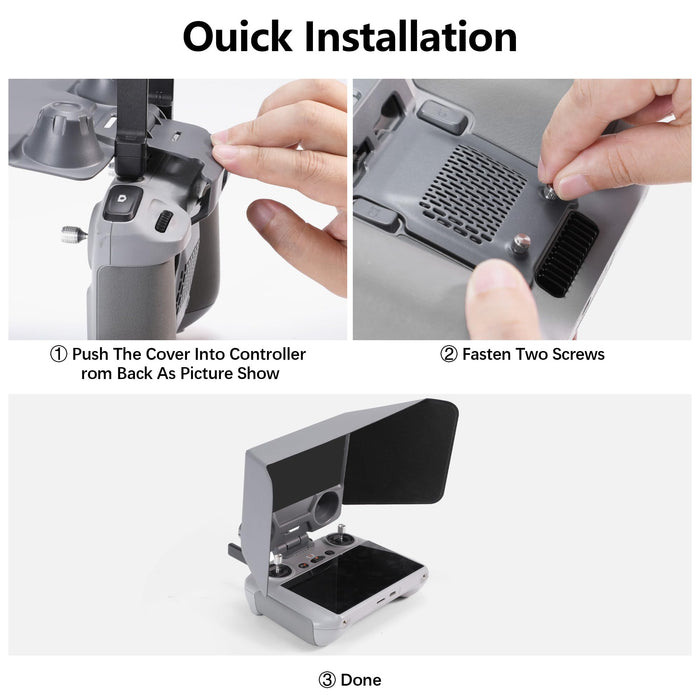 Ouick Installation

① Push The Cover Into Controller rom Back As Picture Show

② Fasten Two Screws

③ Done