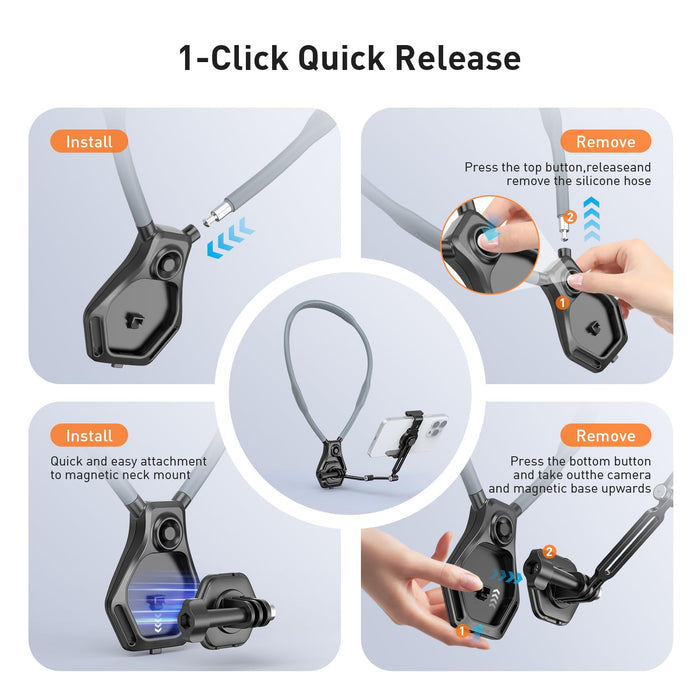 1-Click Quick Release

Install

Remove

Press the top button,releaseand remove the silicone hose

2

1

Install

Quick and easy attachment to magnetic neck mount

Remove

Press the bottom button and take outthe camera and magnetic base upwards

2

1