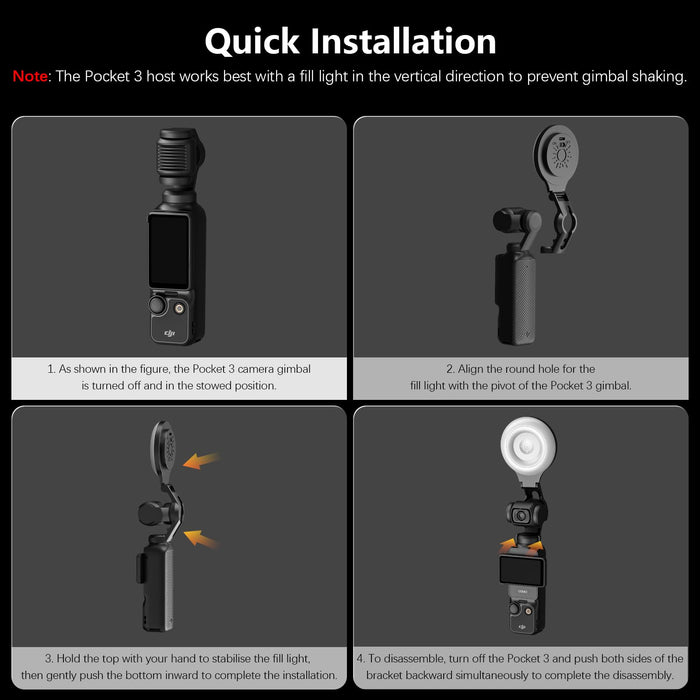 Quick Installation

Note: The Pocket 3 host works best with a fill light in the vertical direction to prevent gimbal shaking.

1. As shown in the figure, the Pocket 3 camera gimbal is turned off and in the stowed position.

2. Align the round hole for the fill light with the pivot of the Pocket 3 gimbal.

3. Hold the top with your hand to stabilise the fill light, then gently push the bottom inward to complete the installation.

4. To disassemble, turn off the Pocket 3 and push both sides of the bracket backward simultaneously to complete the disassembly.