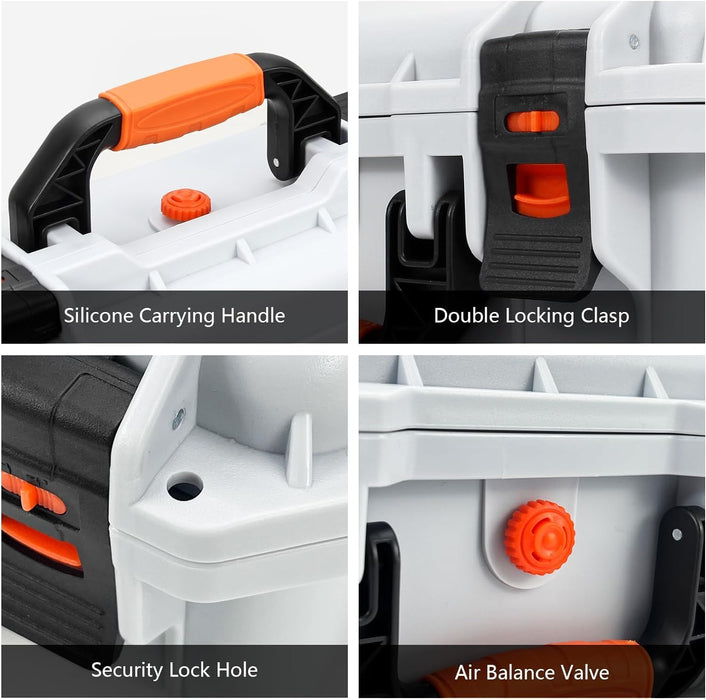 Silicone Carrying Handle

Double Locking Clasp

Security Lock Hole

Air Balance Valve